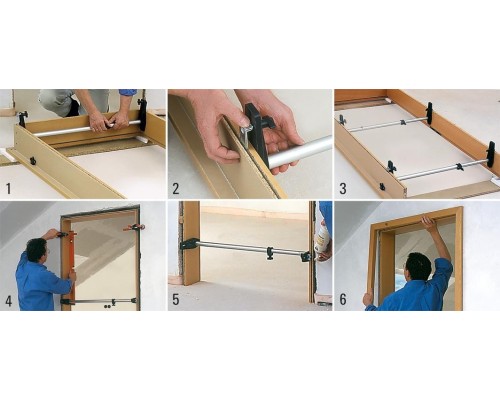 1

2

3

4

5

6